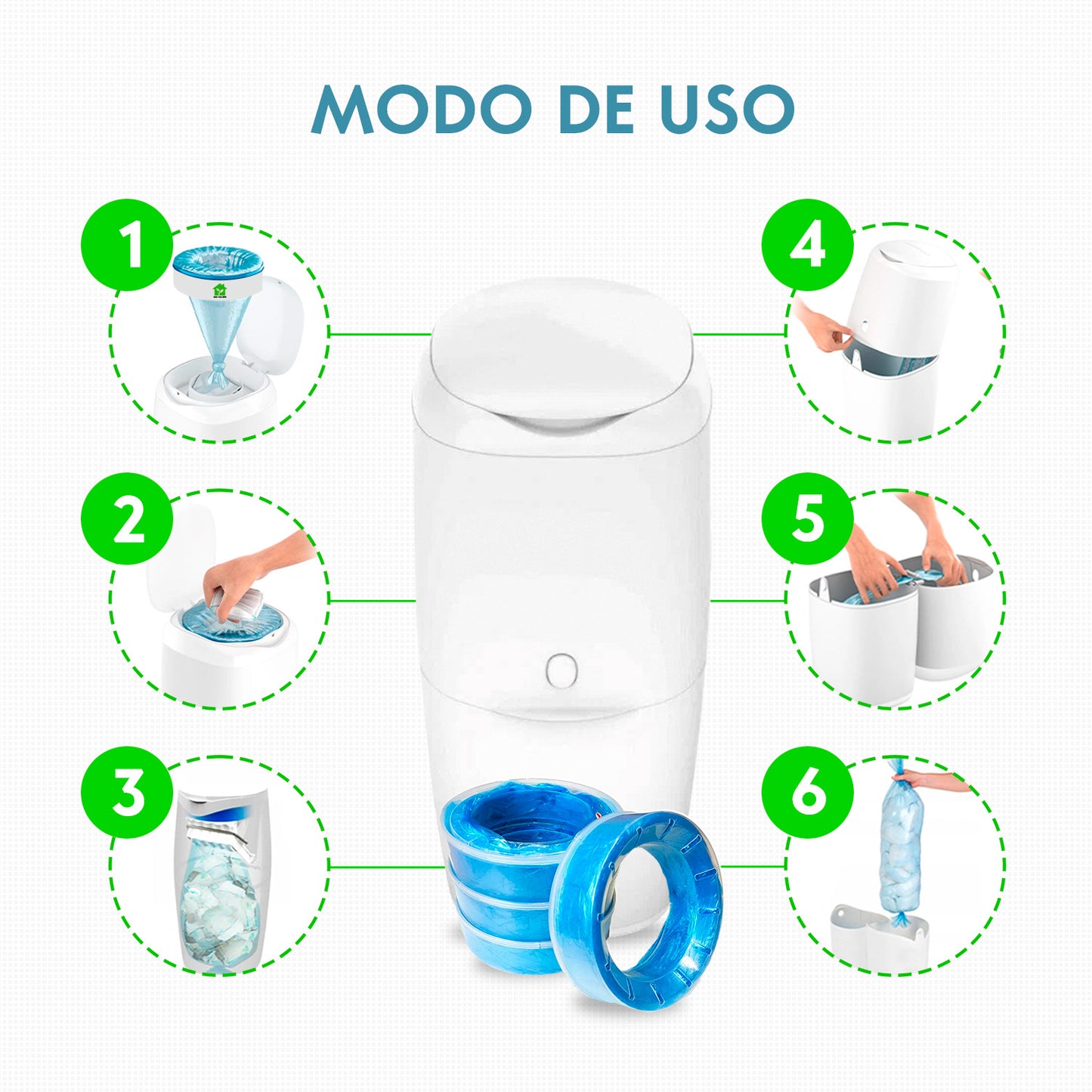 MODO DE USO

1

2

3

4

5

6